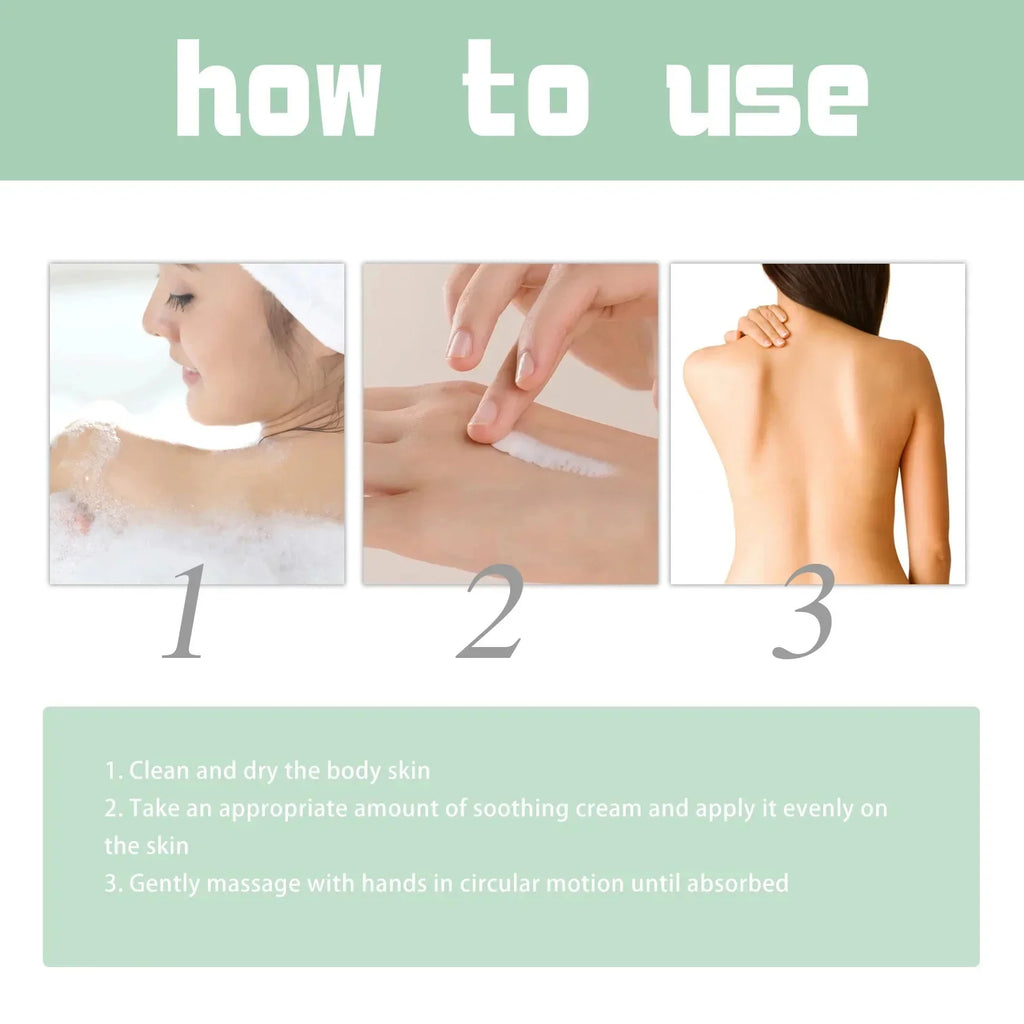 how to use

1

2

3

1. Clean and dry the body skin
2. Take an appropriate amount of soothing cream and apply it evenly on the skin
3. Gently massage with hands in circular motion until absorbed